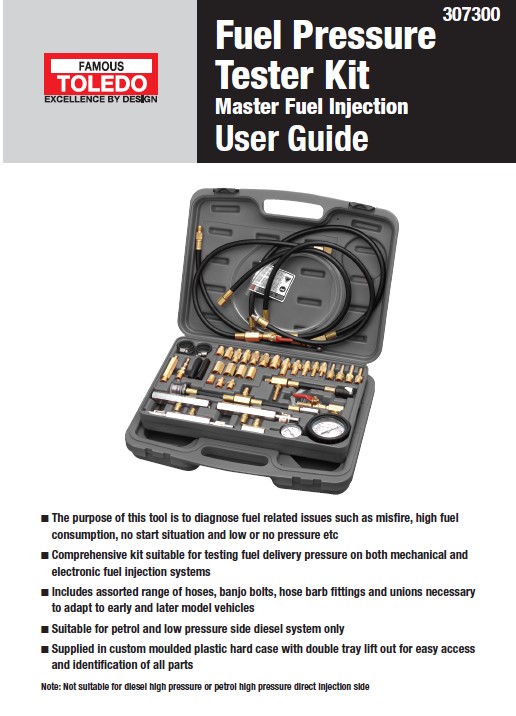 FAMOUS
TOLEDO
EXCELLENCE BY DESIGN

307300

Fuel Pressure Tester Kit
Master Fuel Injection
User Guide

■ The purpose of this tool is to diagnose fuel related issues such as misfire, high fuel consumption, no start situation and low or no pressure etc

■ Comprehensive kit suitable for testing fuel delivery pressure on both mechanical and electronic fuel injection systems

■ Includes assorted range of hoses, banjo bolts, hose barb fittings and unions necessary to adapt to early and later model vehicles

■ Suitable for petrol and low pressure side diesel system only

■ Supplied in custom moulded plastic hard case with double tray lift out for easy access and identification of all parts

Note: Not suitable for diesel high pressure or petrol high pressure direct injection side